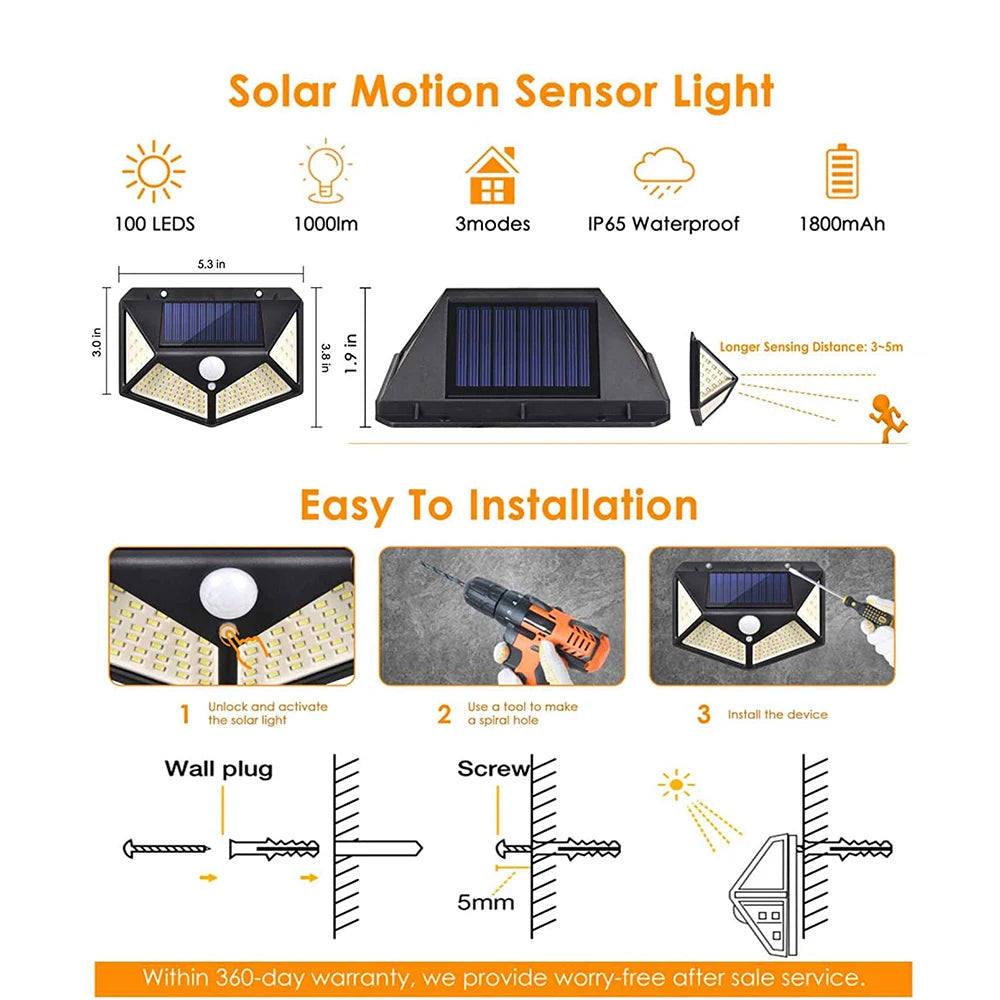 Solar Motion Sensor Light

100 LEDS

1000lm

3modes

IP65 Waterproof

1800mAh

5.3 in

3.0 in

3.8 in

1.9 in

Longer Sensing Distance: 3~5m

Easy To Installation

1 Unlock and activate the solar light

2 Use a tool to make a spiral hole

3 Install the device

Wall plug

Screw

5mm

Within 360-day warranty, we provide worry-free after sale service.